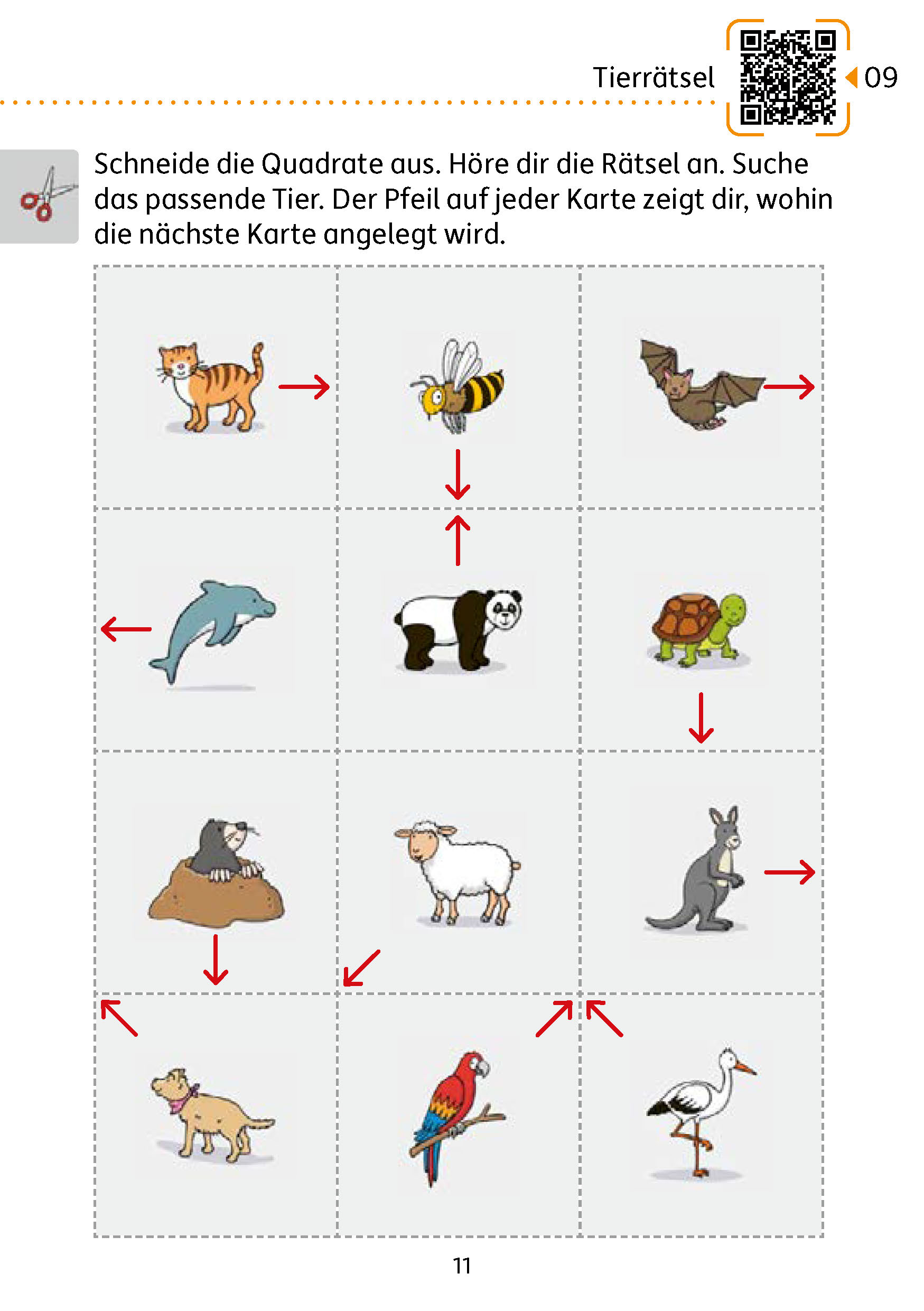 Tierrätsel

09

Schneide die Quadrate aus. Höre dir die Rätsel an. Suche das passende Tier. Der Pfeil auf jeder Karte zeigt dir, wohin die nächste Karte angelegt wird.

11