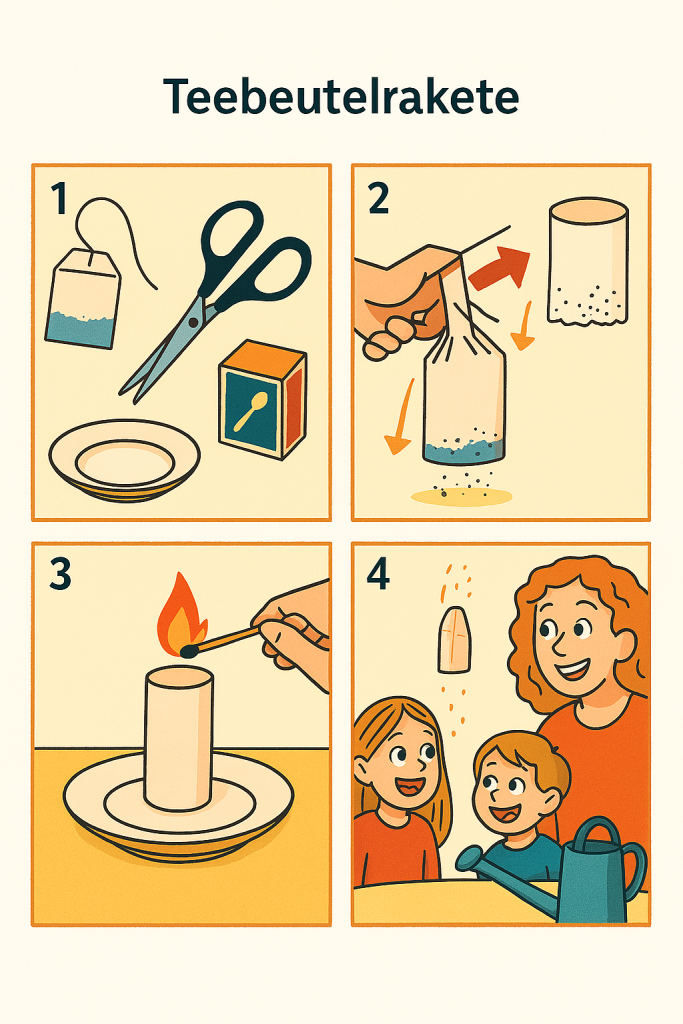 Teebeutelrakete

1

2

3

4